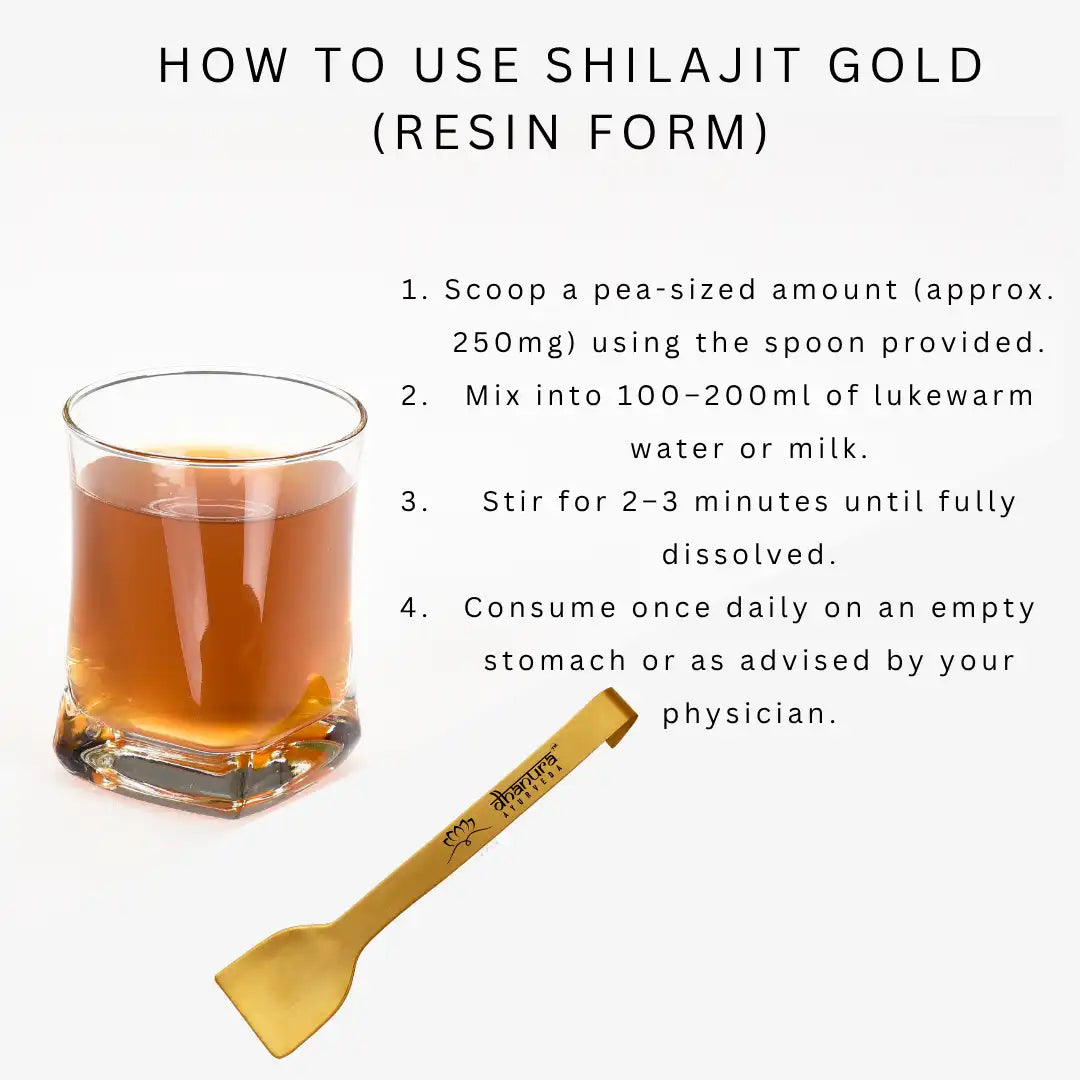 HOW TO USE SHILAJIT GOLD (RESIN FORM)

1. Scoop a pea-sized amount (approx. 250mg) using the spoon provided.
2. Mix into 100–200ml of lukewarm water or milk.
3. Stir for 2–3 minutes until fully dissolved.
4. Consume once daily on an empty stomach or as advised by your physician.

dhanura™ AYURVEDA